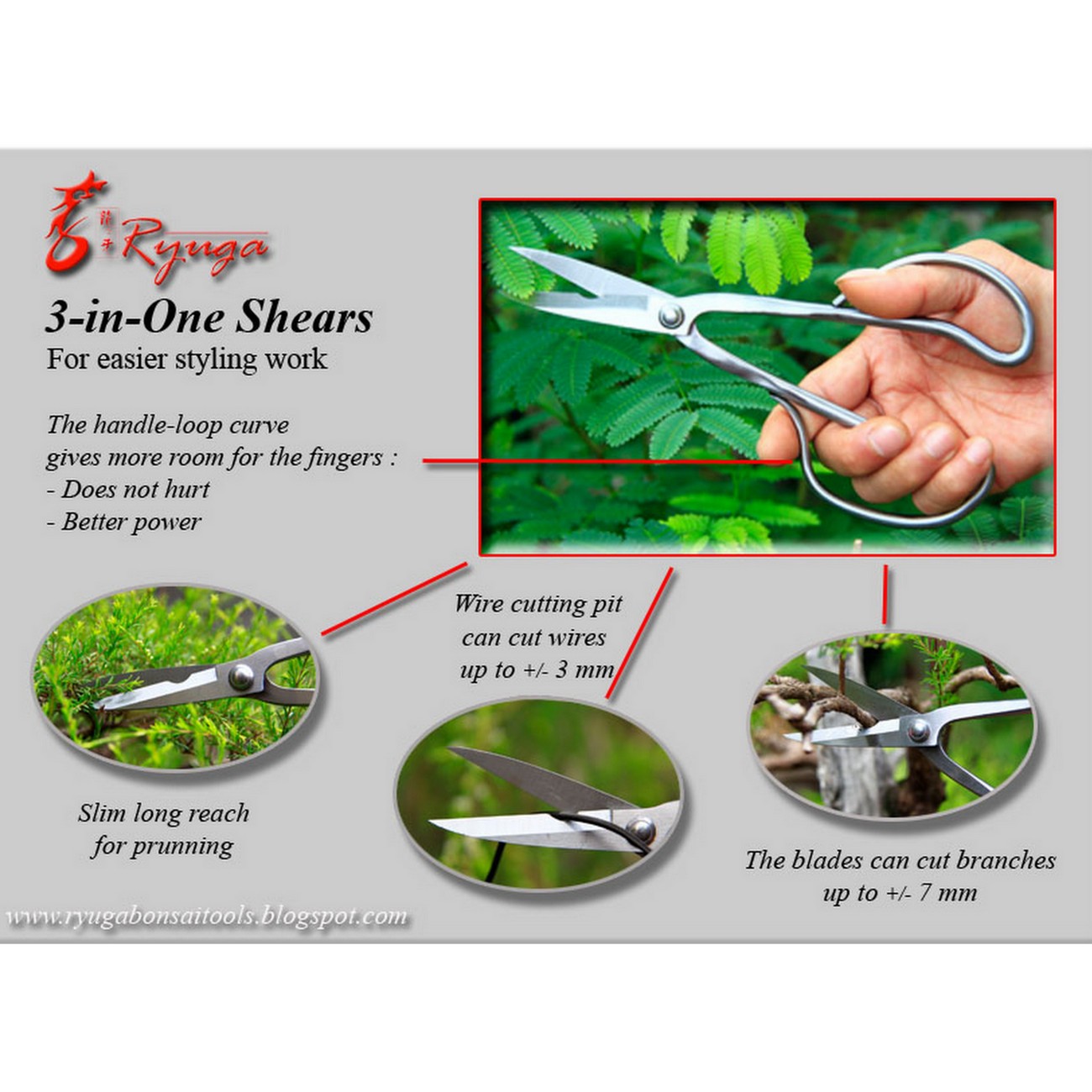 Ryuga

3-in-One Shears
For easier styling work

The handle-loop curve gives more room for the fingers :
- Does not hurt
- Better power

Wire cutting pit can cut wires up to +/- 3 mm

Slim long reach for prunning

The blades can cut branches up to +/- 7 mm

www.ryugabonsaitools.blogspot.com